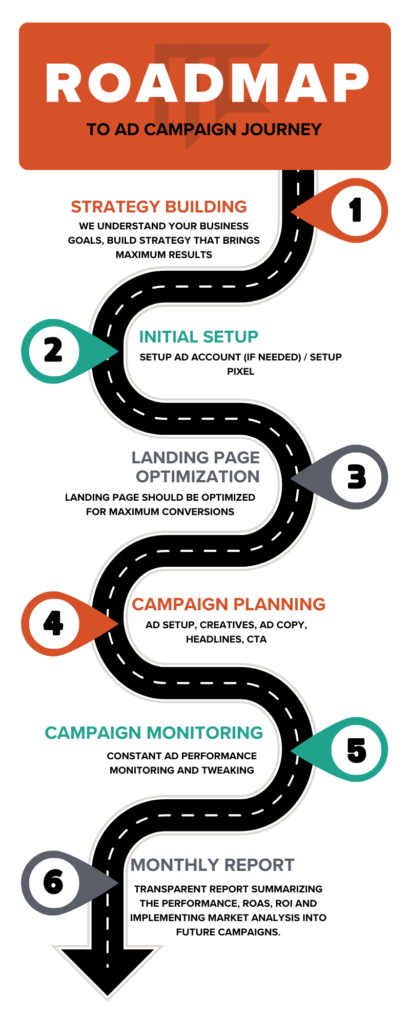 ROADMAP
TO AD CAMPAIGN JOURNEY

STRATEGY BUILDING
WE UNDERSTAND YOUR BUSINESS GOALS, BUILD STRATEGY THAT BRINGS MAXIMUM RESULTS

1

2

INITIAL SETUP
SETUP AD ACCOUNT (IF NEEDED) / SETUP PIXEL

LANDING PAGE OPTIMIZATION
LANDING PAGE SHOULD BE OPTIMIZED FOR MAXIMUM CONVERSIONS

3

4

CAMPAIGN PLANNING
AD SETUP, CREATIVES, AD COPY, HEADLINES, CTA

CAMPAIGN MONITORING
CONSTANT AD PERFORMANCE MONITORING AND TWEAKING

5

6

MONTHLY REPORT
TRANSPARENT REPORT SUMMARIZING THE PERFORMANCE, ROAS, ROI AND IMPLEMENTING MARKET ANALYSIS INTO FUTURE CAMPAIGNS.